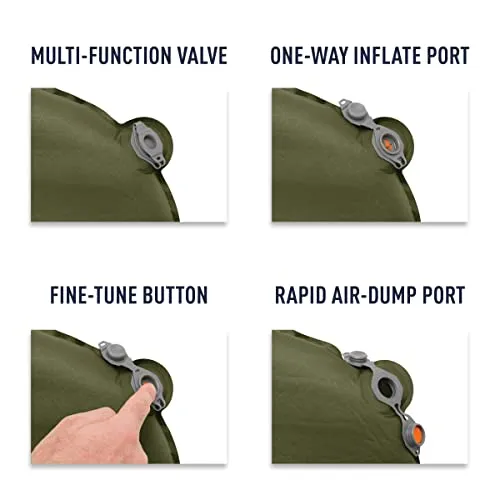 MULTI-FUNCTION VALVE

ONE-WAY INFLATE PORT

FINE-TUNE BUTTON

RAPID AIR-DUMP PORT