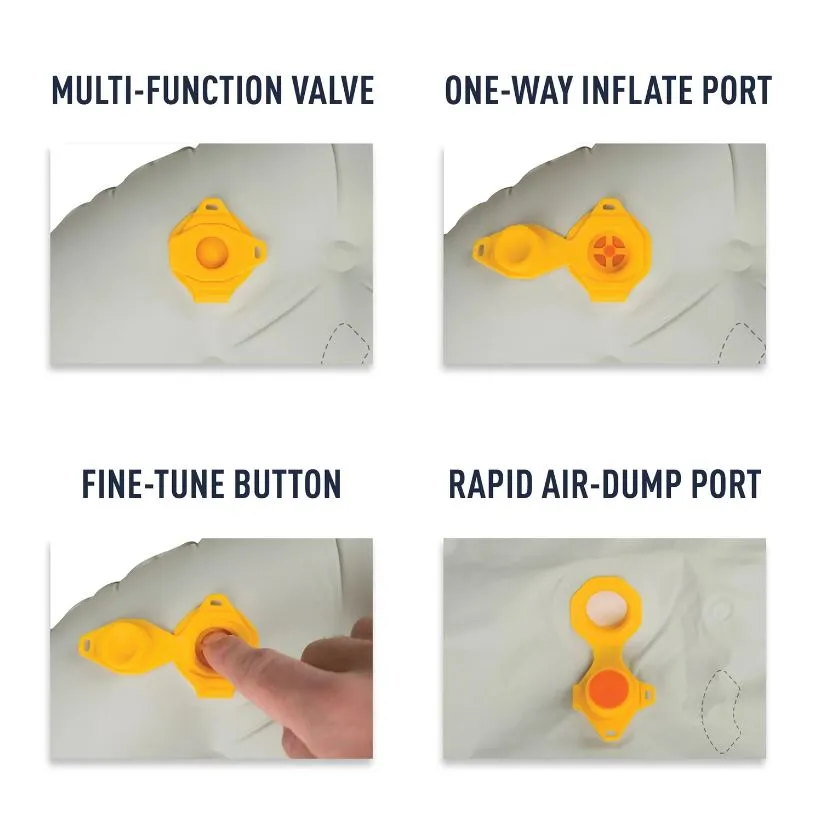 MULTI-FUNCTION VALVE

ONE-WAY INFLATE PORT

FINE-TUNE BUTTON

RAPID AIR-DUMP PORT