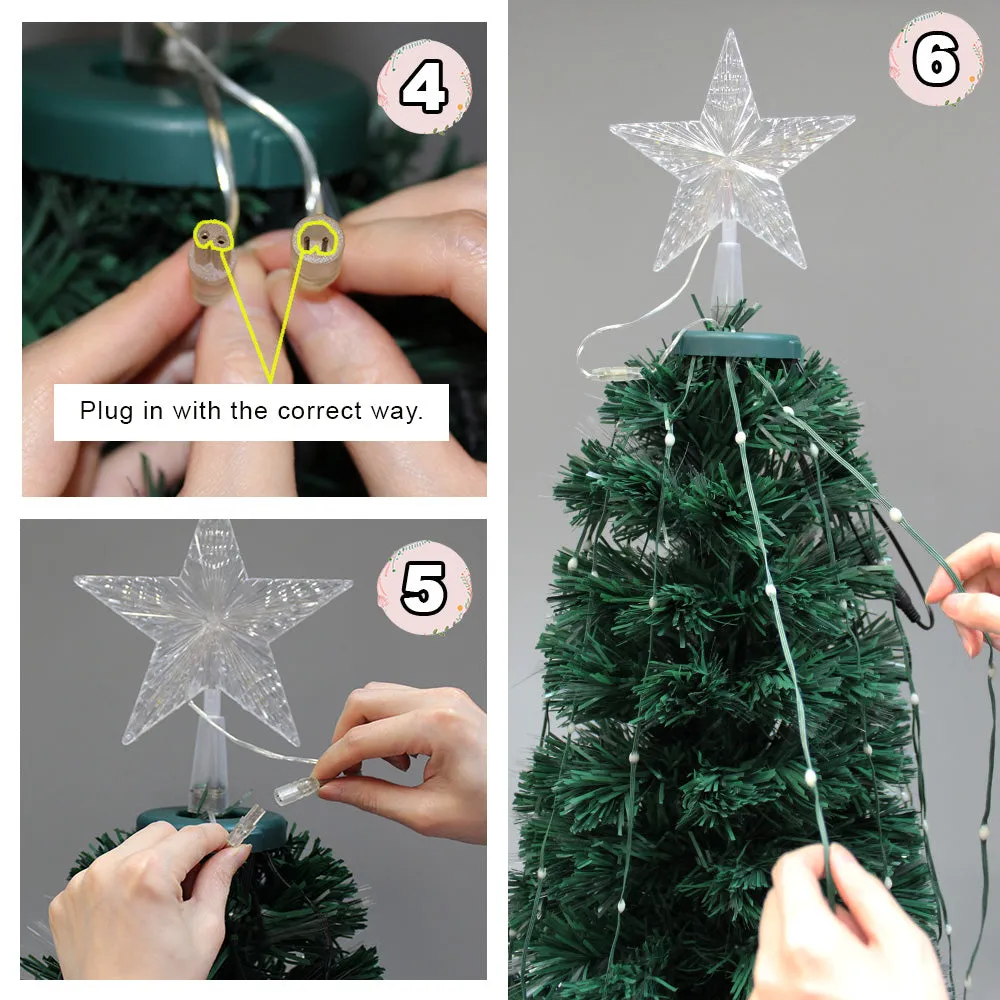 4

Plug in with the correct way.

5

6