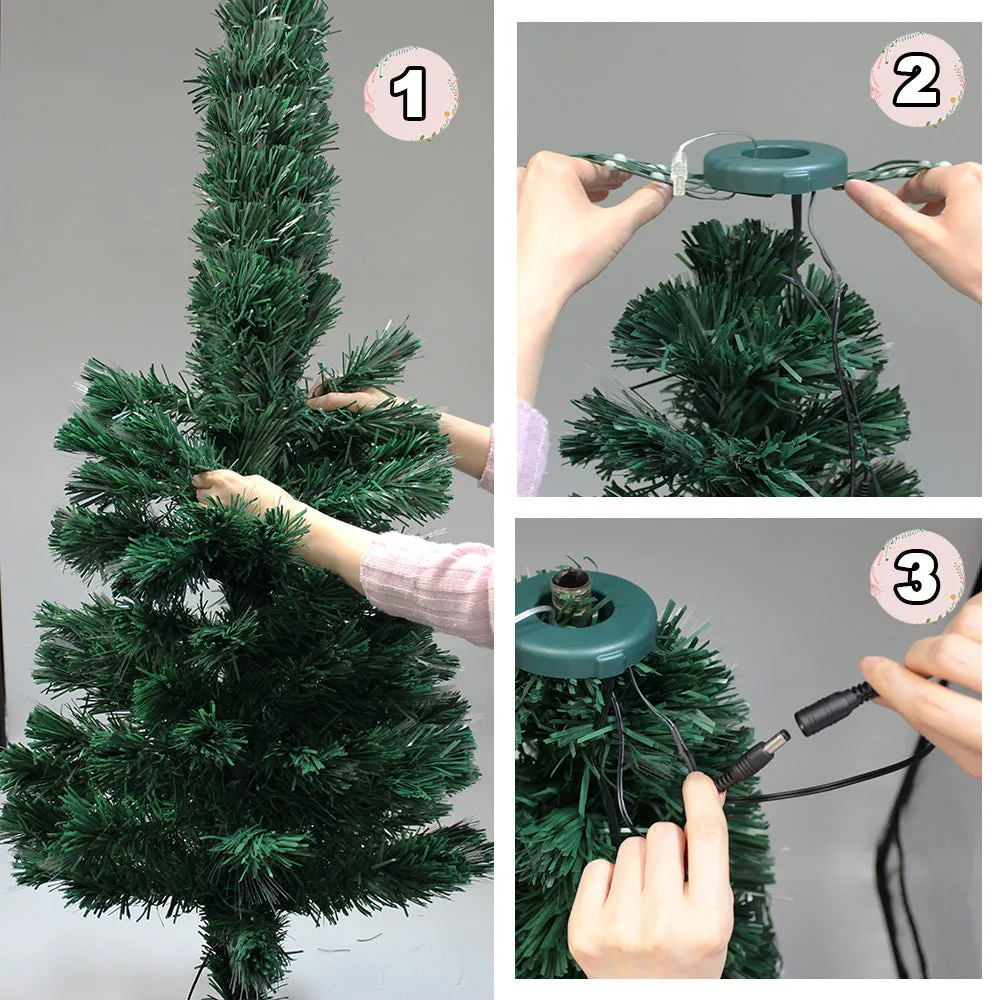 1

2

3